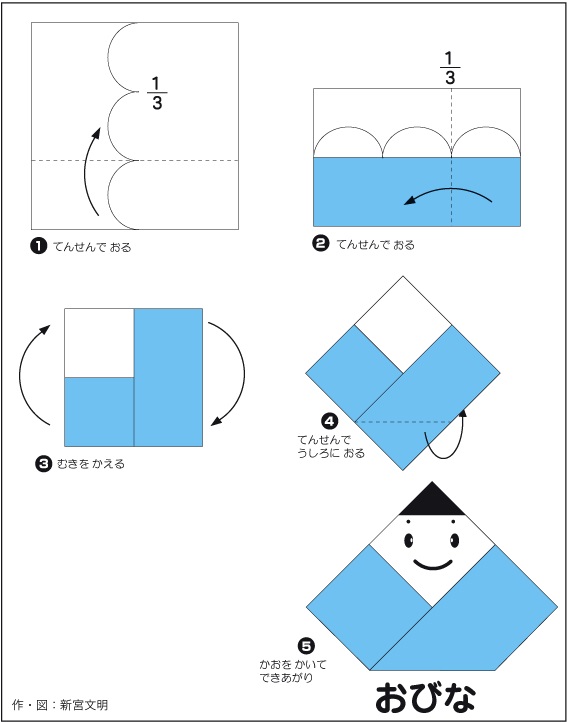 $\frac{1}{3}$

❶ てんせんで おる

$\frac{1}{3}$

❷ てんせんで おる

❸ むきを かえる

❹ てんせんで うしろに おる

❺ かおを かいて できあがり

おびな

作・図：新宮文明